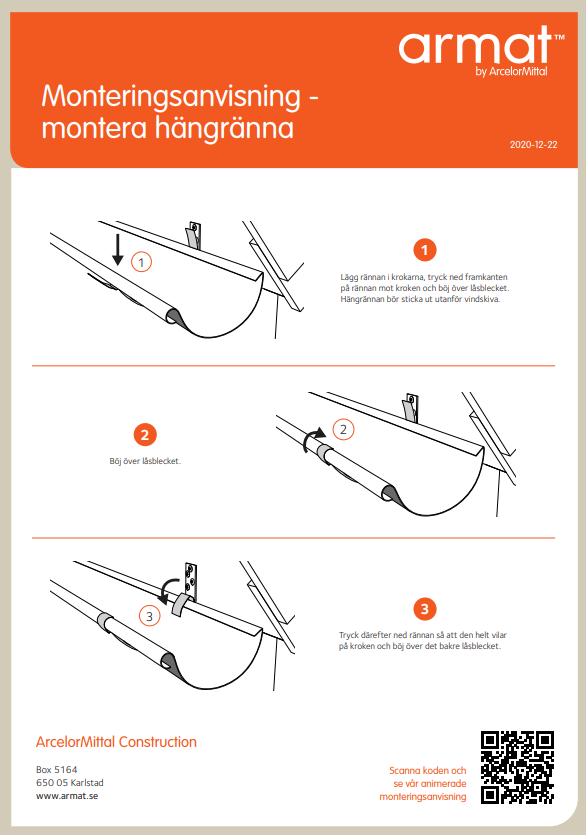 armat™
by ArcelorMittal

Monteringsanvisning - montera hängränna

2020-12-22

1

1

Lägg rännan i krokarna, tryck ned framkanten på rännan mot kroken och böj över låsblecket. Hängrännan bör sticka ut utanför vindskiva.

2

Böj över låsblecket.

2

3

3

Tryck därefter ned rännan så att den helt vilar på kroken och böj över det bakre låsblecket.

ArcelorMittal Construction

Box 5164
650 05 Karlstad
www.armat.se

Scanna koden och se vår animerade monteringsanvisning