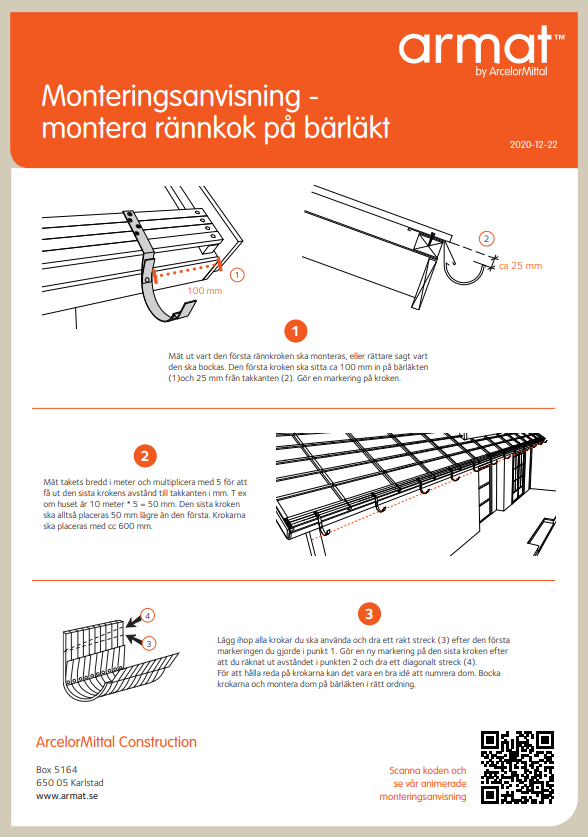 armat™
by ArcelorMittal

Monteringsanvisning - montera rännkok på bärläkt

2020-12-22

1
100 mm

2
ca 25 mm

1

Mät ut vart den första rännkroken ska monteras, eller rättare sagt vart den ska bockas. Den första kroken ska sitta ca 100 mm in på bärläkten (1)och 25 mm från takkanten (2). Gör en markering på kroken.

2

Mät takets bredd i meter och multiplicera med 5 för att få ut den sista krokens avstånd till takkanten i mm. T ex om huset är 10 meter * 5 = 50 mm. Den sista kroken ska alltså placeras 50 mm lägre än den första. Krokarna ska placeras med cc 600 mm.

4
3

3

Lägg ihop alla krokar du ska använda och dra ett rakt streck (3) efter den första markeringen du gjorde i punkt 1. Gör en ny markering på den sista kroken efter att du räknat ut avståndet i punkten 2 och dra ett diagonalt streck (4).
För att hålla reda på krokarna kan det vara en bra idé att numrera dom. Bocka krokarna och montera dom på bärläkten i rätt ordning.

ArcelorMittal Construction

Box 5164
650 05 Karlstad
www.armat.se

Scanna koden och se vår animerade monteringsanvisning