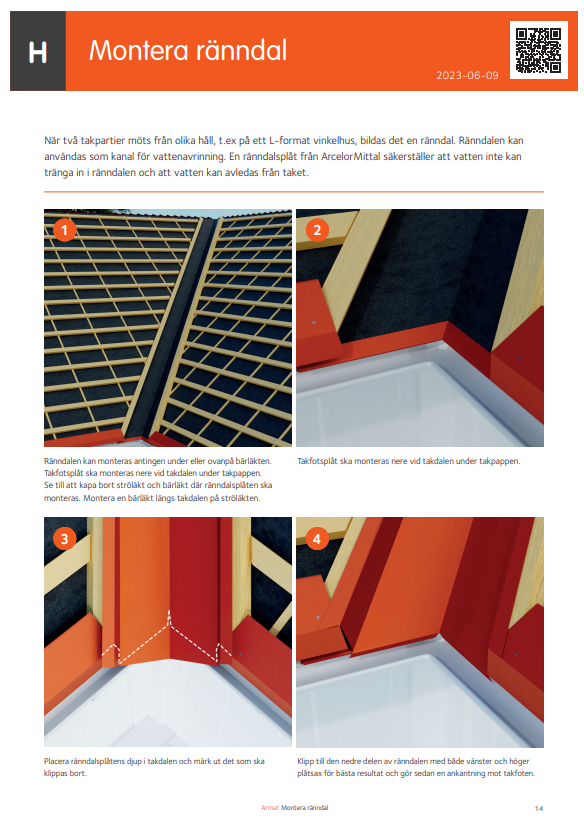 H

Montera ränndal

2023-06-09

När två takpartier möts från olika håll, t.ex på ett L-format vinkelhus, bildas det en ränndal. Ränndalen kan användas som kanal för vattenavrinning. En ränndalsplåt från ArcelorMittal säkerställer att vatten inte kan tränga in i ränndalen och att vatten kan avledas från taket.

1

Ränndalen kan monteras antingen under eller ovanpå bärläkten. Takfotsplåt ska monteras nere vid takdalen under takpappen. Se till att kapa bort ströläkt och bärläkt där ränndalsplåten ska monteras. Montera en bärläkt längs takdalen på ströläkten.

2

Takfotsplåt ska monteras nere vid takdalen under takpappen.

3

Placera ränndalsplåtens djup i takdalen och märk ut det som ska klippas bort.

4

Klipp till den nedre delen av ränndalen med både vänster och höger plåtsax för bästa resultat och gör sedan en ankantning mot takfoten.

Armat Montera ränndal

14