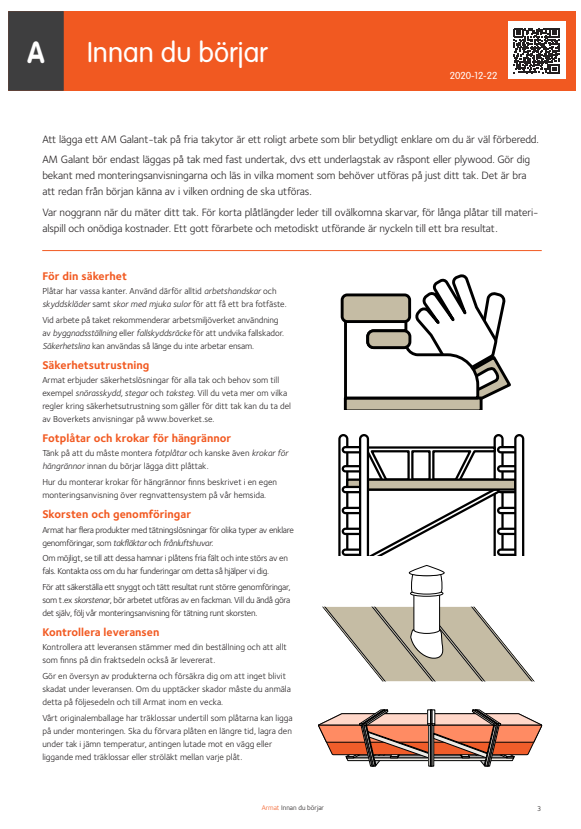 A

Innan du börjar

2020-12-22

Att lägga ett AM Galant-tak på fria takytor är ett roligt arbete som blir betydligt enklare om du är väl förberedd.

AM Galant bör endast läggas på tak med fast undertak, dvs ett underlagstak av råspont eller plywood. Gör dig bekant med monteringsanvisningarna och läs in vilka moment som behöver utföras på just ditt tak. Det är bra att redan från början känna av i vilken ordning de ska utföras.

Var noggrann när du mäter ditt tak. För korta plåtlängder leder till ovälkomna skarvar, för långa plåtar till materialspill och onödiga kostnader. Ett gott förarbete och metodiskt utförande är nyckeln till ett bra resultat.

För din säkerhet

Plåtar har vassa kanter. Använd därför alltid arbetshandskar och skyddskläder samt skor med mjuka sulor för att få ett bra fotfäste.

Vid arbete på taket rekommenderar arbetsmiljöverket användning av byggnadsställning eller fallskyddsräcke för att undvika fallskador. Säkerhetslina kan användas så länge du inte arbetar ensam.

Säkerhetsutrustning

Armat erbjuder säkerhetslösningar för alla tak och behov som till exempel snörasskydd, stegar och taksteg. Vill du veta mer om vilka regler kring säkerhetsutrustning som gäller för ditt tak kan du ta del av Boverkets anvisningar på www.boverket.se.

Fotplåtar och krokar för hängrännor

Tänk på att du måste montera fotplåtar och kanske även krokar för hängrännor innan du börjar lägga ditt plåttak.

Hur du monterar krokar för hängrännor finns beskrivet i en egen monteringsanvisning över regnvattensystem på vår hemsida.

Skorsten och genomföringar

Armat har flera produkter med tätningslösningar för olika typer av enklare genomföringar, som takfläktar och frånluftshuvar.

Om möjligt, se till att dessa hamnar i plåtens fria fält och inte störs av en fals. Kontakta oss om du har funderingar om detta så hjälper vi dig.

För att säkerställa ett snyggt och tätt resultat runt större genomföringar, som t.ex skorstenar, bör arbetet utföras av en fackman. Vill du ändå göra det själv, följ vår monteringsanvisning för tätning runt skorsten.

Kontrollera leveransen

Kontrollera att leveransen stämmer med din beställning och att allt som finns på din fraktsedeln också är levererat.

Gör en översyn av produkterna och försäkra dig om att inget blivit skadat under leveransen. Om du upptäcker skador måste du anmäla detta på följesedeln och till Armat inom en vecka.

Vårt originalemballage har träklossar undertill som plåtarna kan ligga på under monteringen. Ska du förvara plåten en längre tid, lagra den under tak i jämn temperatur, antingen lutade mot en vägg eller liggande med träklossar eller ströläkt mellan varje plåt.

Armat Innan du börjar

3